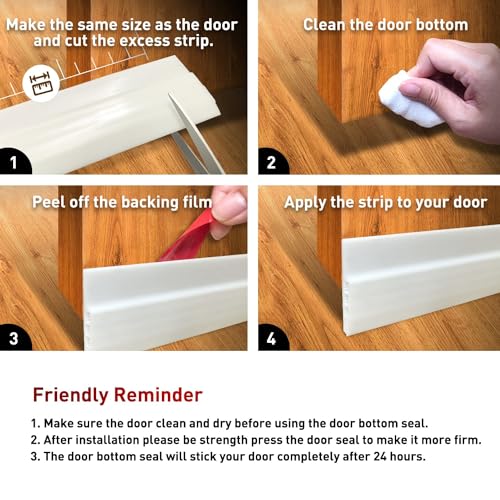 Make the same size as the door and cut the excess strip.

1

Clean the door bottom

2

Peel off the backing film

3

Apply the strip to your door

4

Friendly Reminder

1. Make sure the door clean and dry before using the door bottom seal.
2. After installation please be strength press the door seal to make it more firm.
3. The door bottom seal will stick your door completely after 24 hours.