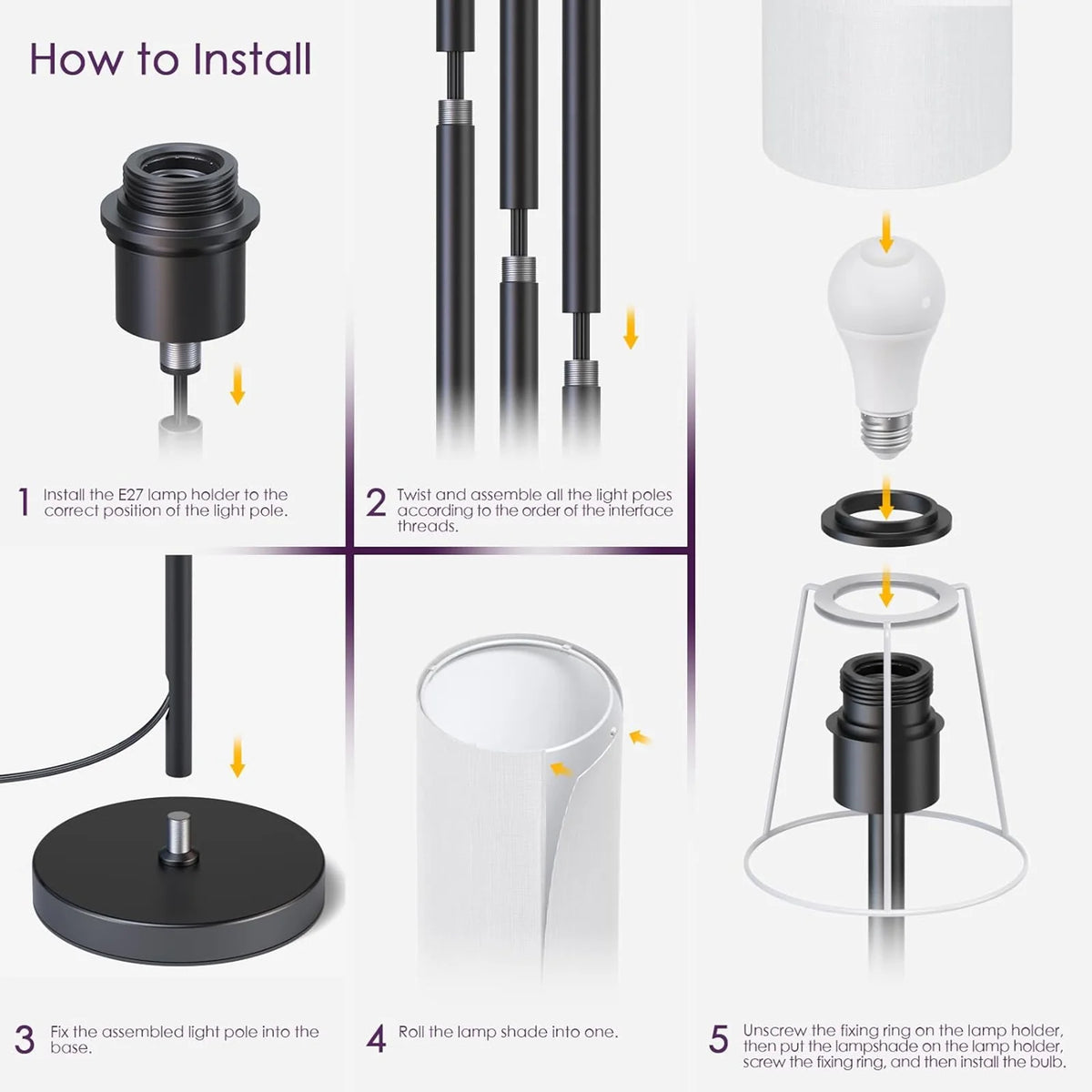 How to Install

1 Install the E27 lamp holder to the correct position of the light pole.

2 Twist and assemble all the light poles according to the order of the interface threads.

3 Fix the assembled light pole into the base.

4 Roll the lamp shade into one.

5 Unscrew the fixing ring on the lamp holder, then put the lampshade on the lamp holder, screw the fixing ring, and then install the bulb.