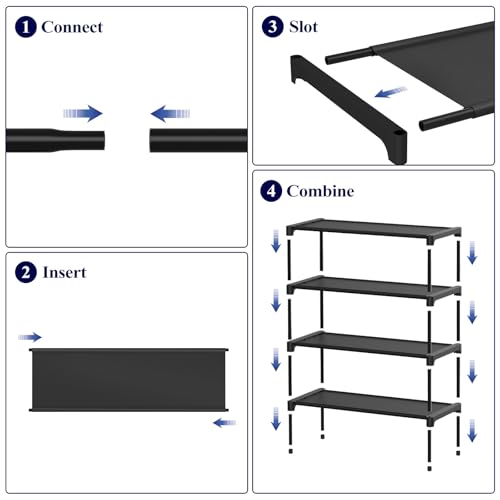 1 Connect

2 Insert

3 Slot

4 Combine